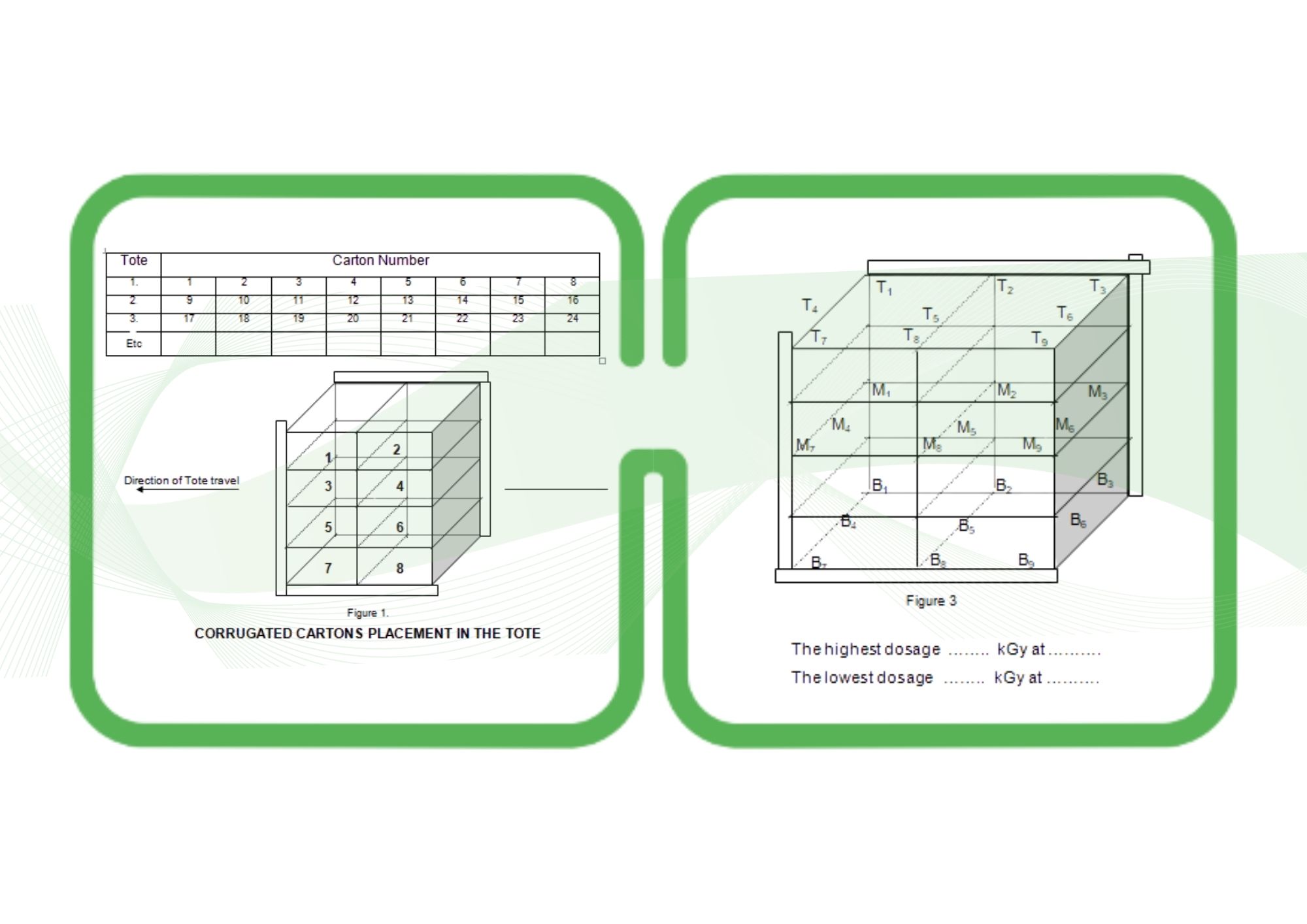 | Tote | Carton Number | | | | | | | |
|---|---|---|---|---|---|---|---|---|
| 1. | 1 | 2 | 3 | 4 | 5 | 6 | 7 | 8 |
| 2 | 9 | 10 | 11 | 12 | 13 | 14 | 15 | 16 |
| 3. | 17 | 18 | 19 | 20 | 21 | 22 | 23 | 24 |
| Etc | | | | | | | | |

Direction of Tote travel

1 2 3 4 5 6 7 8

Figure 1.

CORRUGATED CARTONS PLACEMENT IN THE TOTE

$T_1$ $T_2$ $T_3$ $T_4$ $T_5$ $T_6$ $T_7$ $T_8$ $T_9$

$M_1$ $M_2$ $M_3$ $M_4$ $M_5$ $M_6$ $M_7$ $M_8$ $M_9$

$B_1$ $B_2$ $B_3$ $B_4$ $B_5$ $B_6$ $B_7$ $B_8$ $B_9$

Figure 3

The highest dosage ........ kGy at ..........

The lowest dosage ........ kGy at ..........